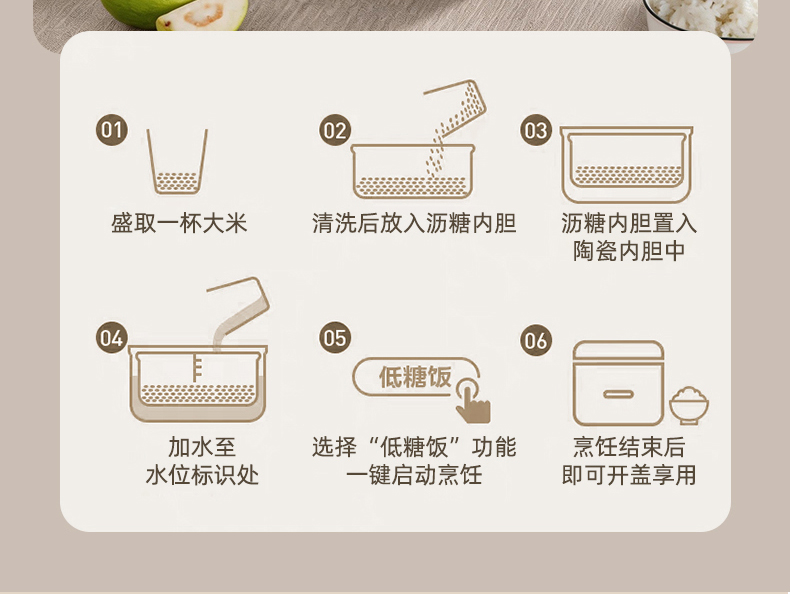 01
盛取一杯大米

02
清洗后放入沥糖内胆

03
沥糖内胆置入陶瓷内胆中

04
加水至水位标识处

05
低糖饭
选择“低糖饭”功能一键启动烹饪

06
烹饪结束后即可开盖享用